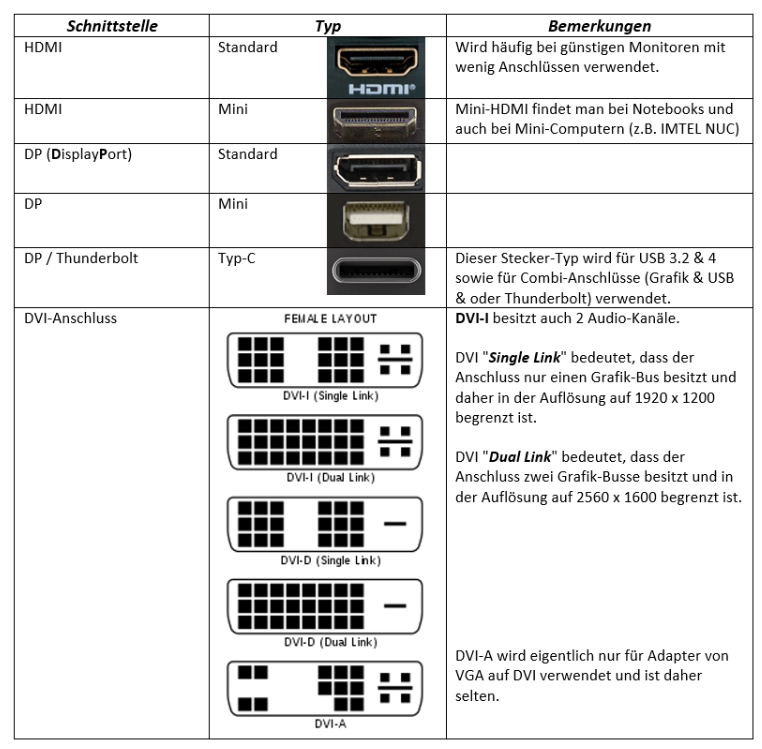 | Schnittstelle | Typ | Bemerkungen |
|---|---|---|
| HDMI | Standard HDMI | Wird häufig bei günstigen Monitoren mit wenig Anschlüssen verwendet. |
| HDMI | Mini | Mini-HDMI findet man bei Notebooks und auch bei Mini-Computern (z.B. IMTEL NUC) |
| DP (DisplayPort) | Standard | |
| DP | Mini | |
| DP / Thunderbolt | Typ-C | Dieser Stecker-Typ wird für USB 3.2 & 4 sowie für Combi-Anschlüsse (Grafik & USB & oder Thunderbolt) verwendet. |
| DVI-Anschluss | FEMALE LAYOUT DVI-I (Single Link) DVI-I (Dual Link) DVI-D (Single Link) DVI-D (Dual Link) DVI-A | DVI-I besitzt auch 2 Audio-Kanäle. DVI "Single Link" bedeutet, dass der Anschluss nur einen Grafik-Bus besitzt und daher in der Auflösung auf 1920 x 1200 begrenzt ist. DVI "Dual Link" bedeutet, dass der Anschluss zwei Grafik-Busse besitzt und in der Auflösung auf 2560 x 1600 begrenzt ist. DVI-A wird eigentlich nur für Adapter von VGA auf DVI verwendet und ist daher selten. |